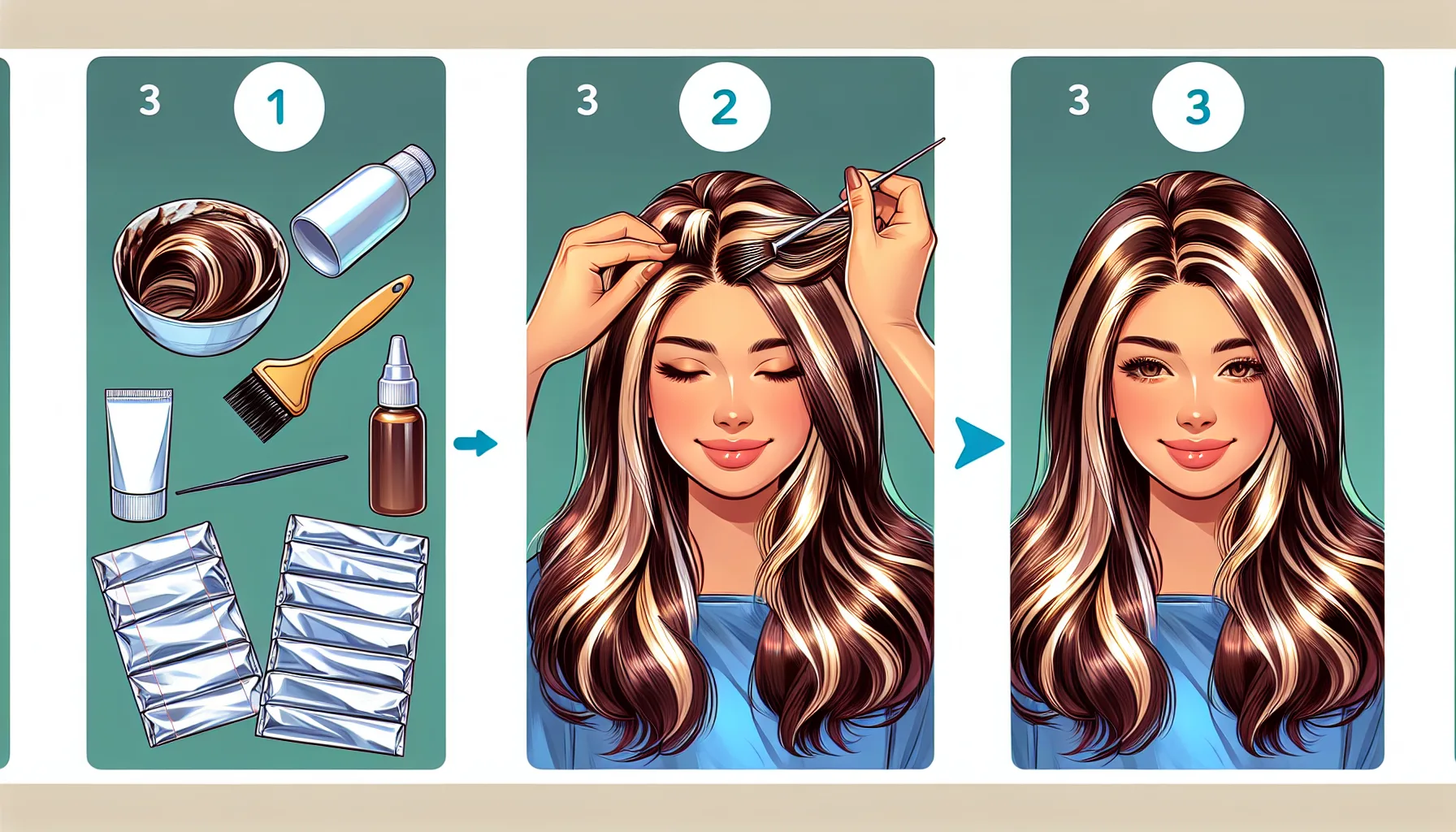 3 1

3 2

3 3